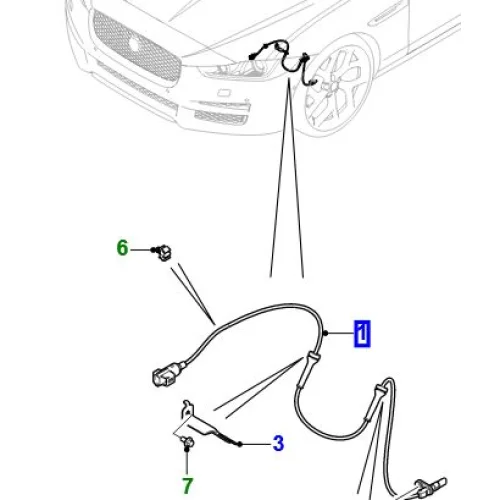 6
1
3
7