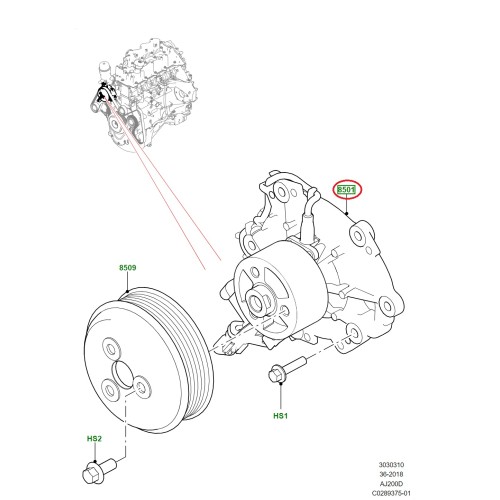 8501

8509

HS1

HS2

3030310
36-2018
AJ200D
C0289375-01