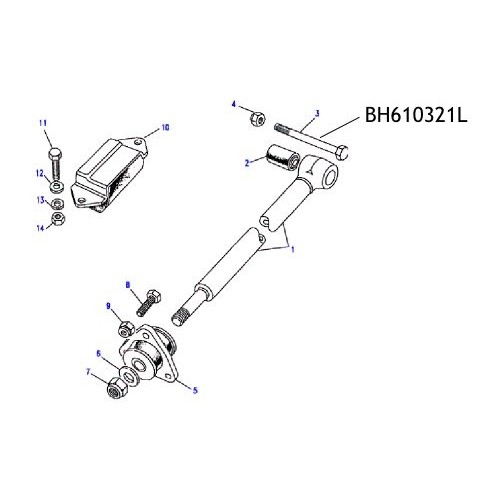 4
3
BH610321L
11
10
2
12
13
14
1
8
9
6
7
5