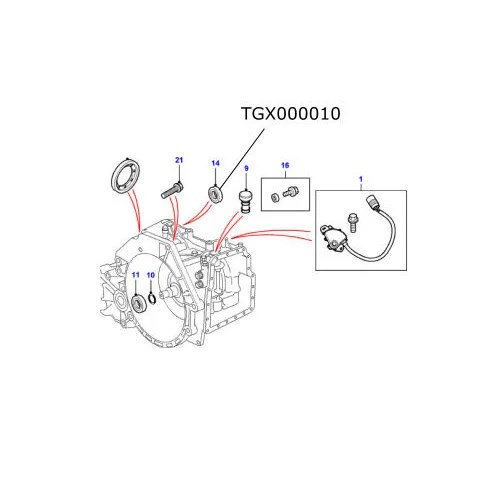 TGX000010

21

14

9

16

1

11

10