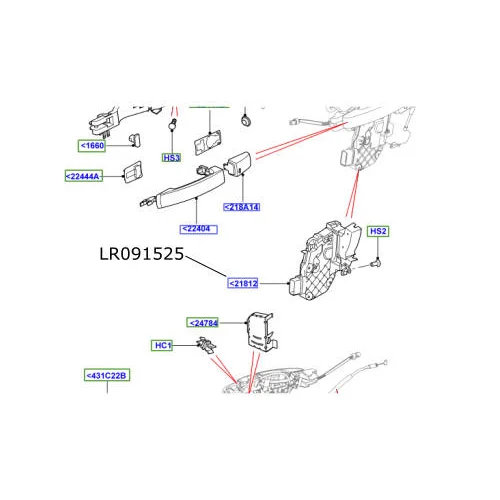 <1660
HS3
<22444A
<218A14
<22404
HS2
LR091525
<21812
<24784
HC1
<431C22B