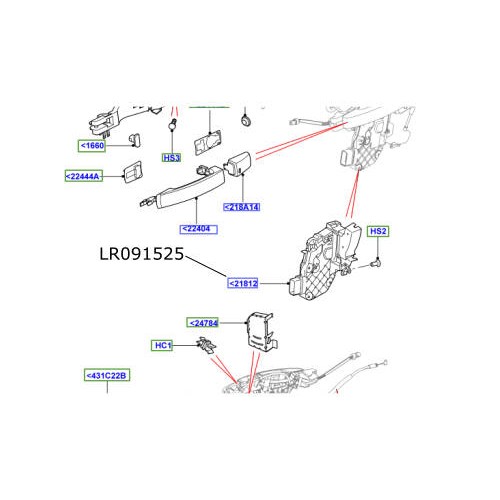 <1660

HS3

<22444A

<218A14

<22404

HS2

LR091525

<21812

<24784

HC1

<431C22B