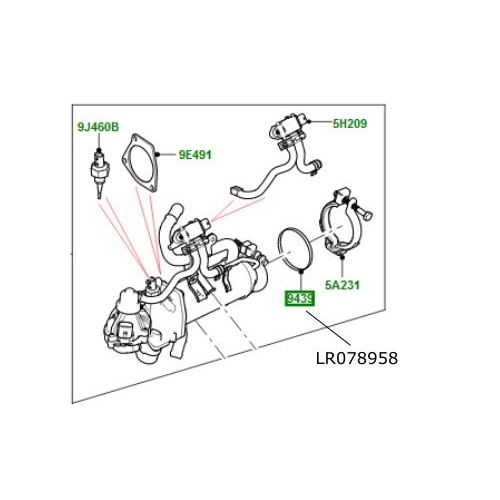 9J460B
9E491
5H209
5A231
9439
LR078958