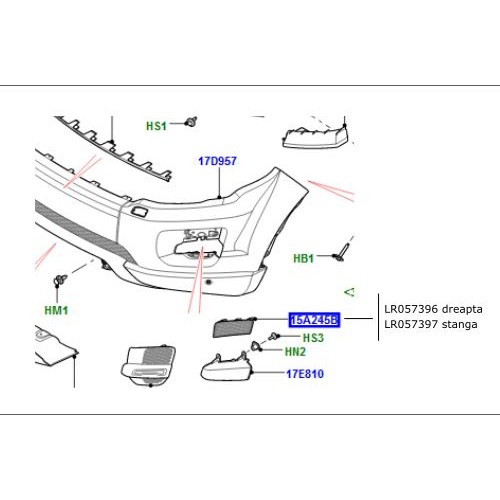 HS1

17D957

HB1

HM1

15A245B

LR057396 dreapta
LR057397 stanga

HS3

HN2

17E810