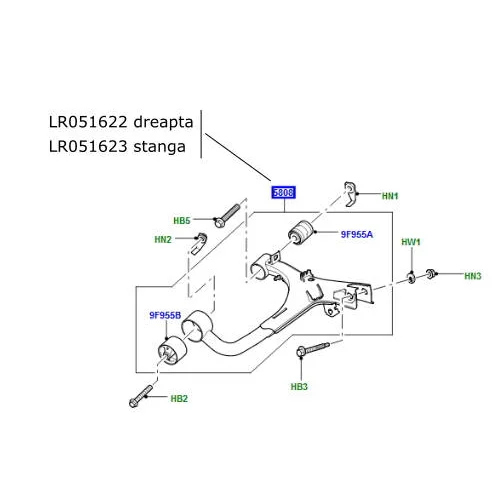 LR051622 dreapta
LR051623 stanga

5808
HN1
HB5
HN2
9F955A
HW1
HN3
9F955B
HB3
HB2