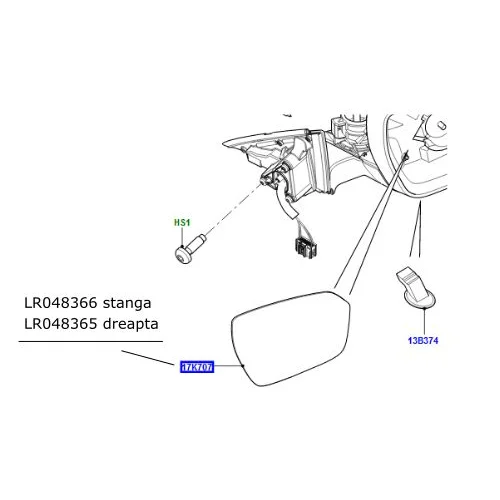 HS1

LR048366 stanga
LR048365 dreapta

17K707

13B374