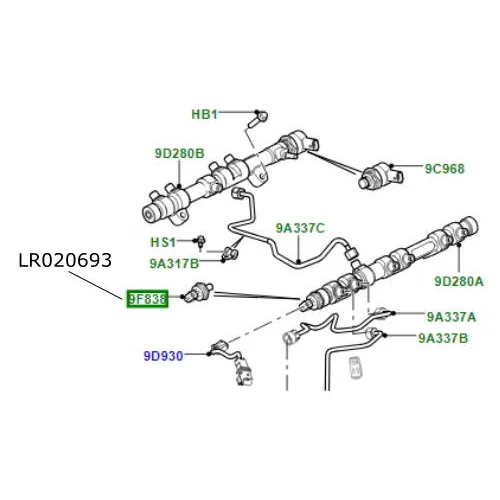 HB1
9D280B
9C968
9A337C
HS1
9A317B
LR020693
9D280A
9F838
9A337A
9A337B
9D930