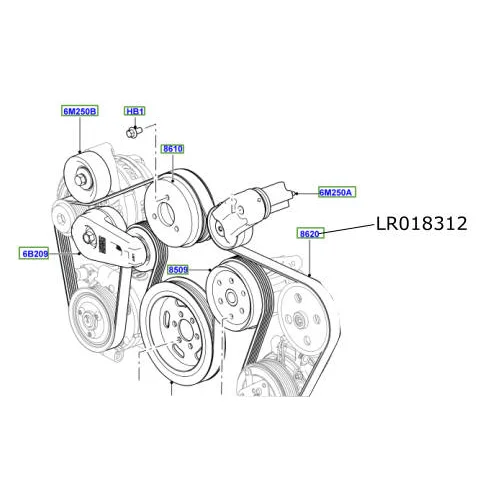 6M250B
HB1
8610
6M250A
LR018312
8620
6B209
8509