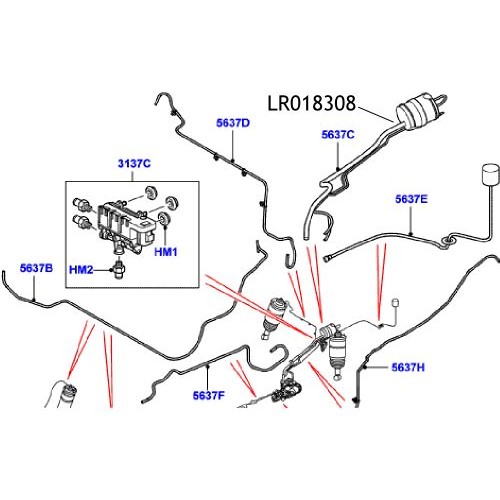 LR018308

5637D

5637C

3137C

5637E

HM1

HM2

5637B

5637H

5637F