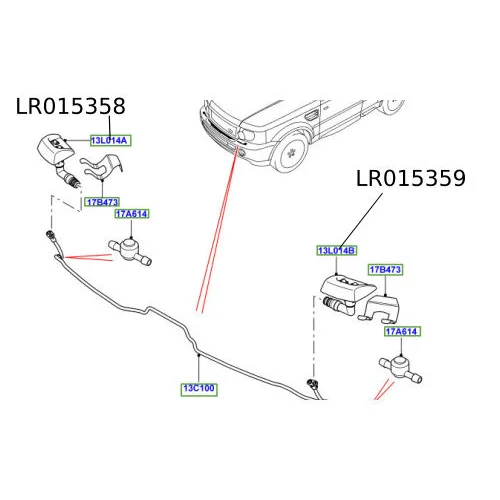 LR015358

13L014A

17B473

17A614

LR015359

13L014B

17B473

17A614

13C100