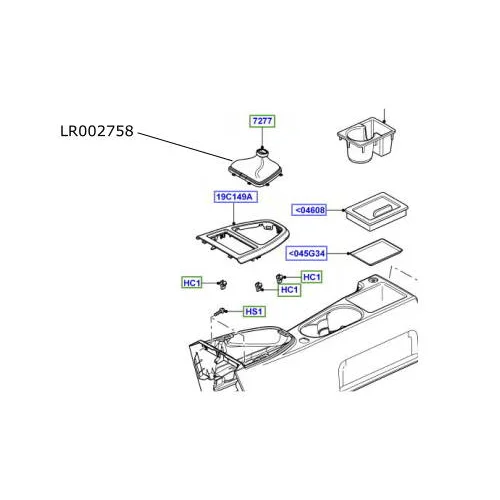 LR002758

7277

19C149A

<04608

<045G34

HC1

HC1

HC1

HS1