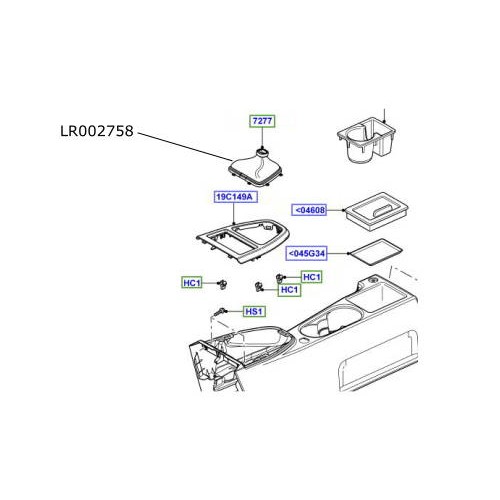 LR002758

7277

19C149A

<04608

<045G34

HC1

HC1

HC1

HS1