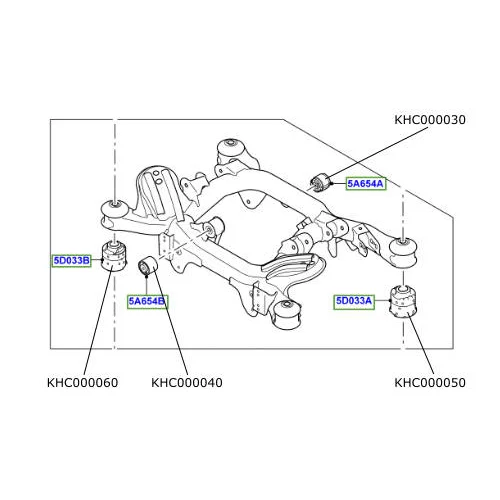 KHC000030

5A654A

5D033B

5A654B

5D033A

KHC000060

KHC000040

KHC000050