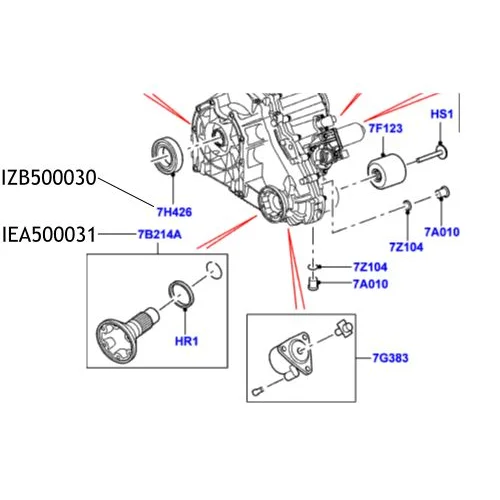 HS1
7F123
IZB500030
7H426
IEA500031
7B214A
7A010
7Z104
7Z104
7A010
HR1
7G383