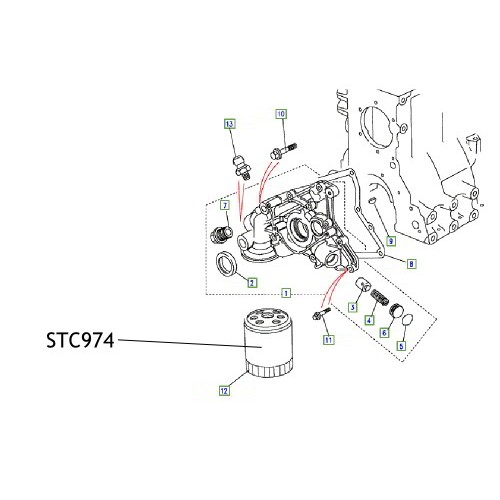 13
10
7
9
8
2
1
3
4
6
5
11
STC974
12