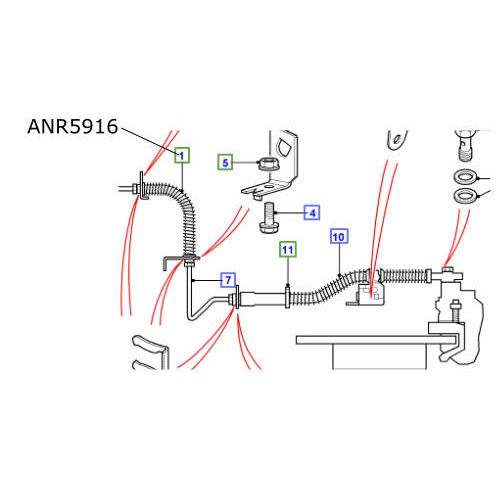 ANR5916

1

5

4

11

10

7